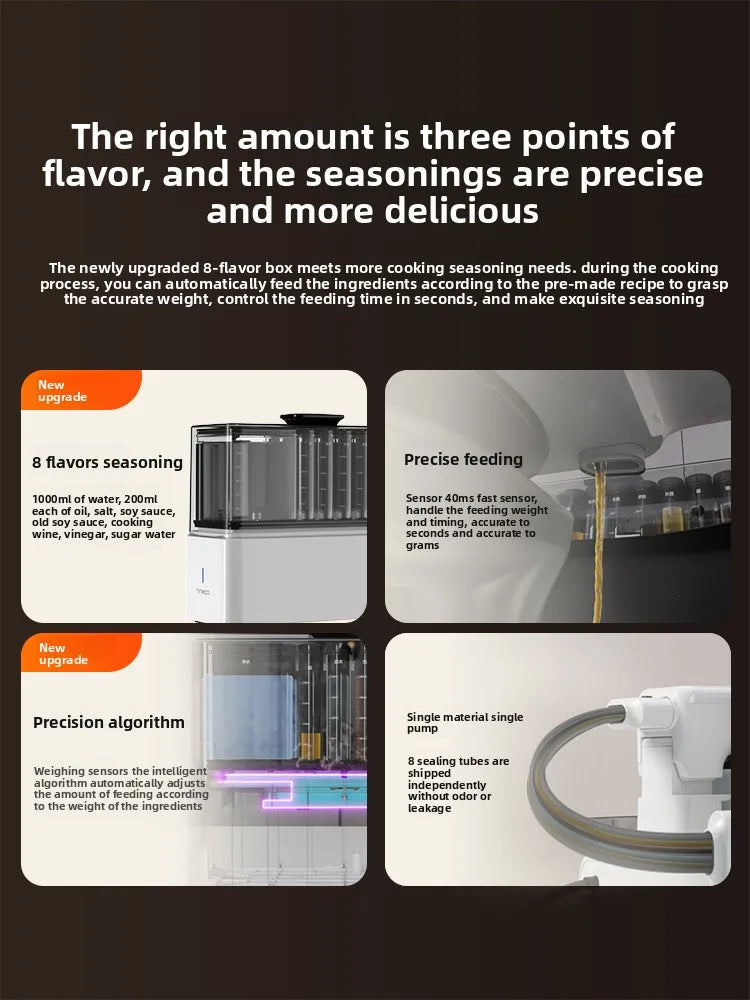 The right amount is three points of flavor, and the seasonings are precise and more delicious

The newly upgraded 8-flavor box meets more cooking seasoning needs. during the cooking process, you can automatically feed the ingredients according to the pre-made recipe to grasp the accurate weight, control the feeding time in seconds, and make exquisite seasoning

New upgrade

8 flavors seasoning

1000ml of water, 200ml each of oil, salt, soy sauce, old soy sauce, cooking wine, vinegar, sugar water

Precise feeding

Sensor 40ms fast sensor, handle the feeding weight and timing, accurate to seconds and accurate to grams

New upgrade

Precision algorithm

Weighing sensors the intelligent algorithm automatically adjusts the amount of feeding according to the weight of the ingredients

Single material single pump

8 sealing tubes are shipped independently without odor or leakage